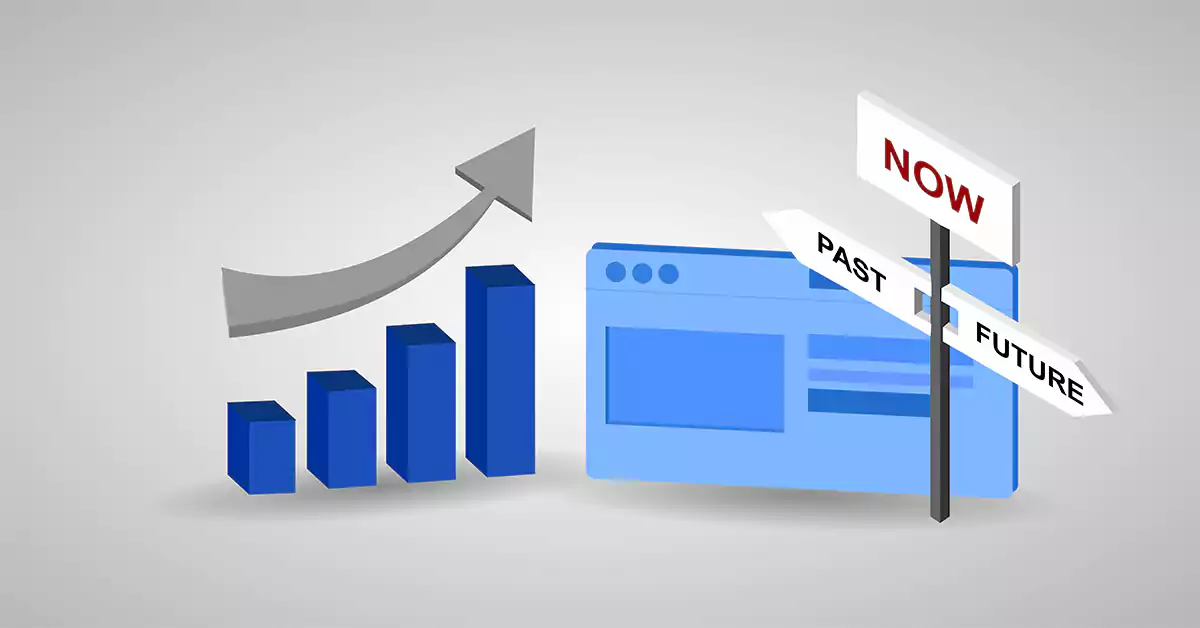 NOW

PAST

FUTURE